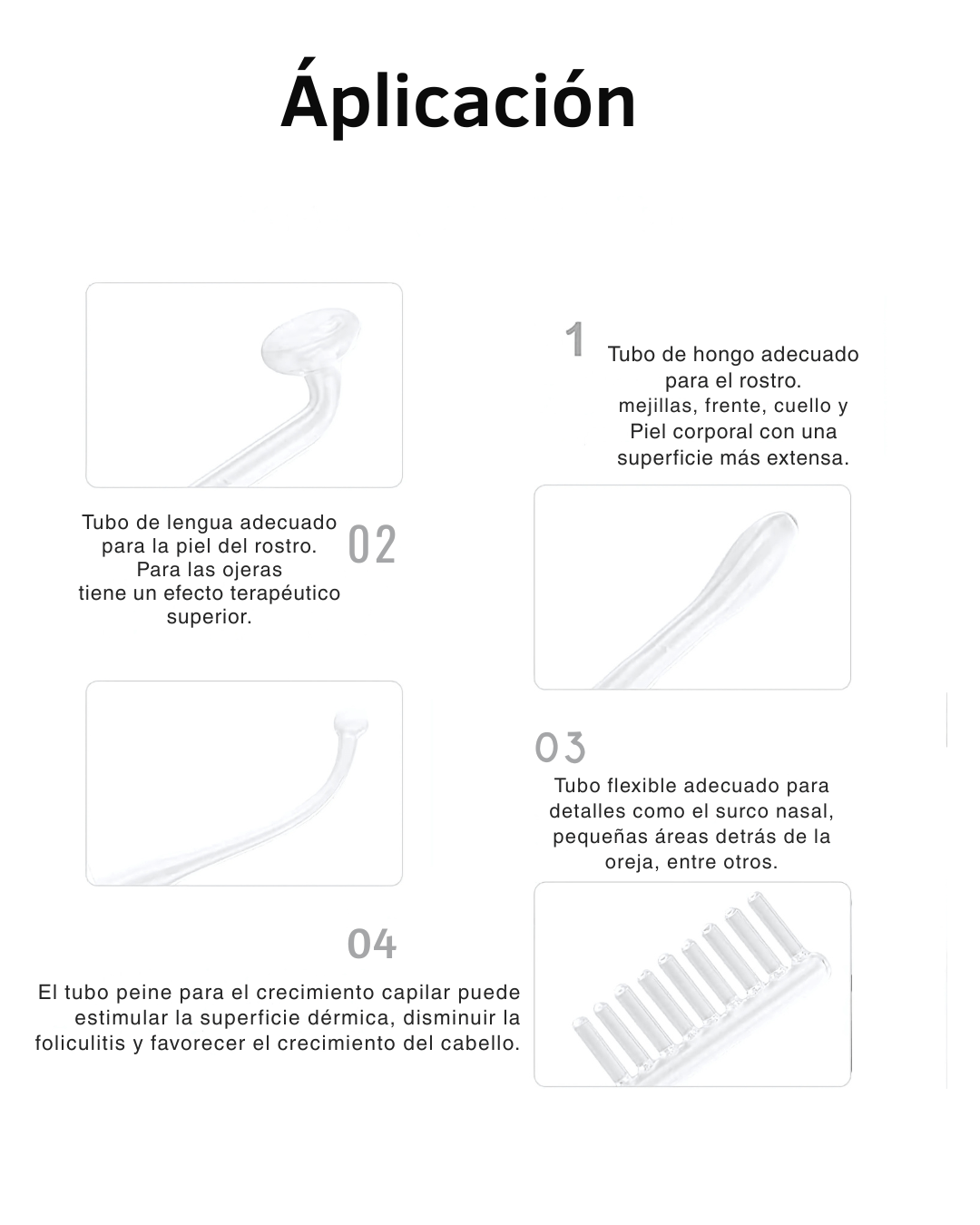 Áplicación

1 Tubo de hongo adecuado para el rostro. mejillas, frente, cuello y Piel corporal con una superficie más extensa.

Tubo de lengua adecuado para la piel del rostro. Para las ojeras tiene un efecto terapéutico superior. 02

03 Tubo flexible adecuado para detalles como el surco nasal, pequeñas áreas detrás de la oreja, entre otros.

04

El tubo peine para el crecimiento capilar puede estimular la superficie dérmica, disminuir la foliculitis y favorecer el crecimiento del cabello.