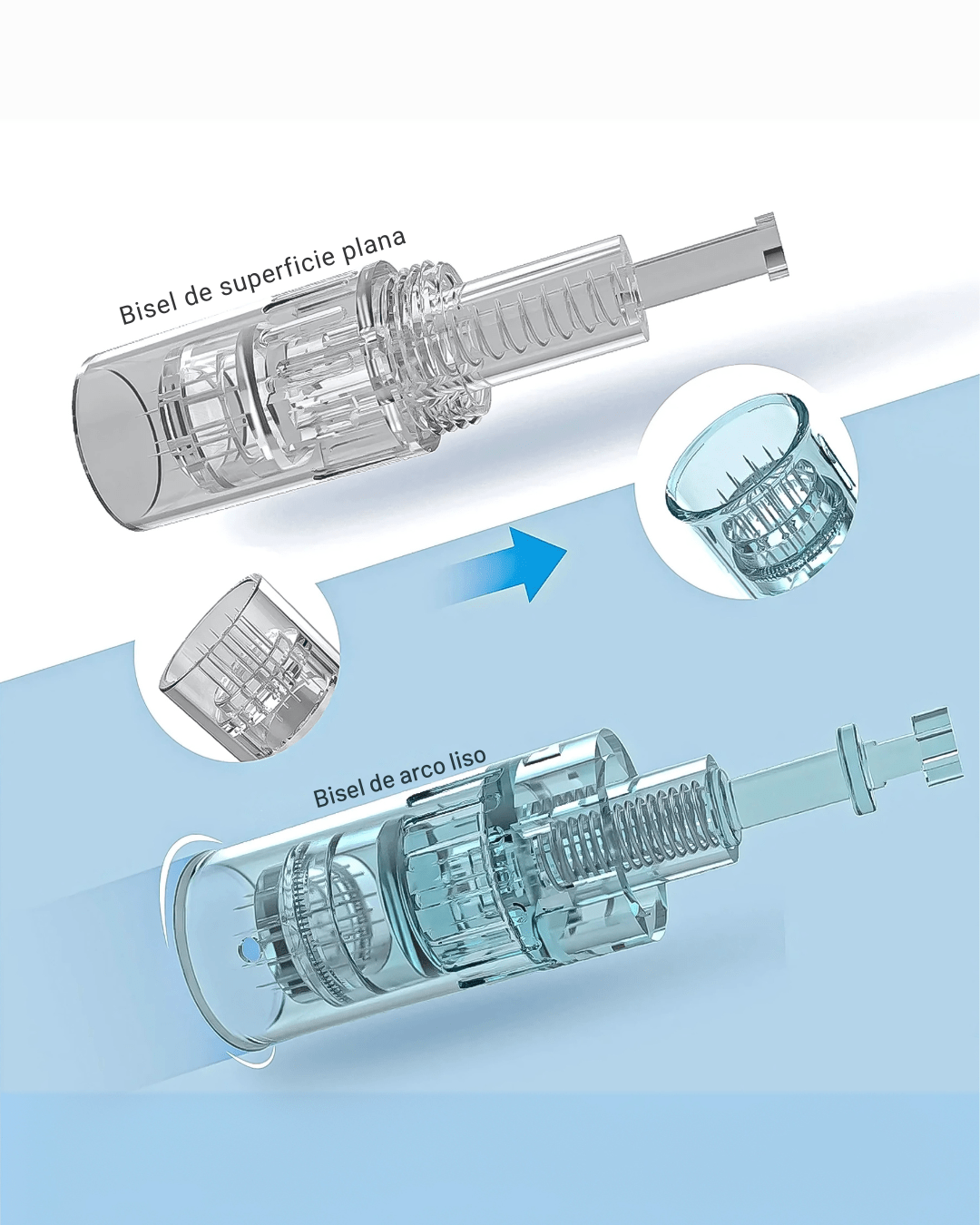 Bisel de superficie plana

Bisel de arco liso